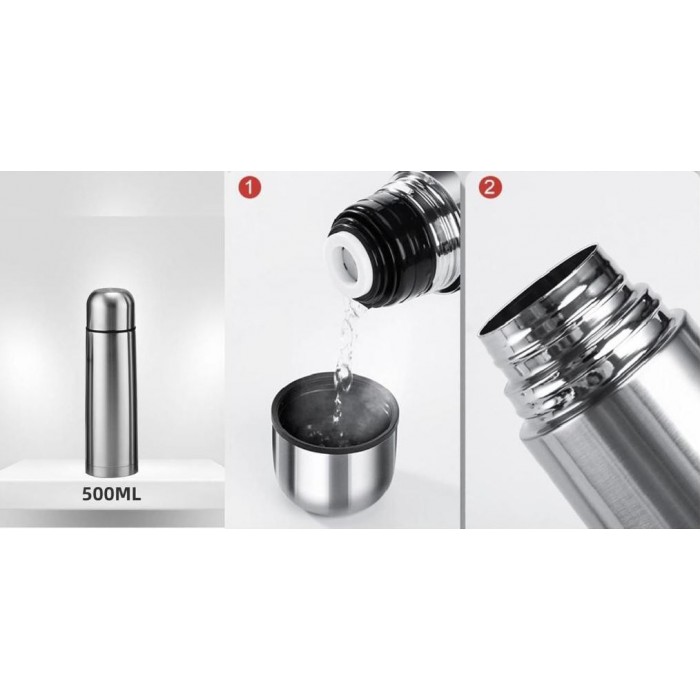 500ML

1

2